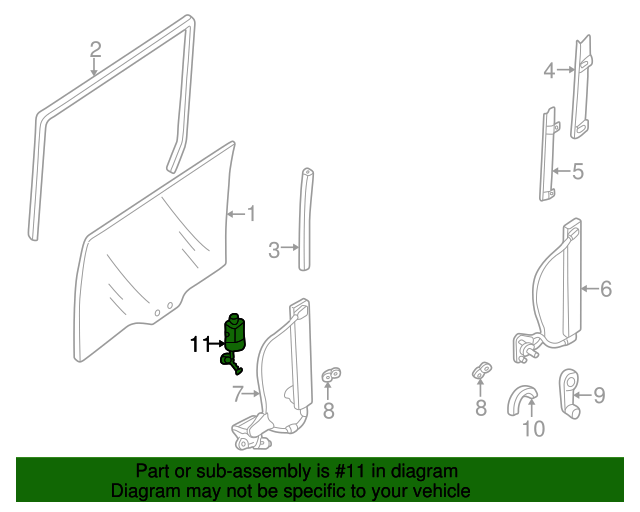 2
4
5
1
3
6
11
7
8
8
9
10

Part or sub-assembly is #11 in diagram
Diagram may not be specific to your vehicle