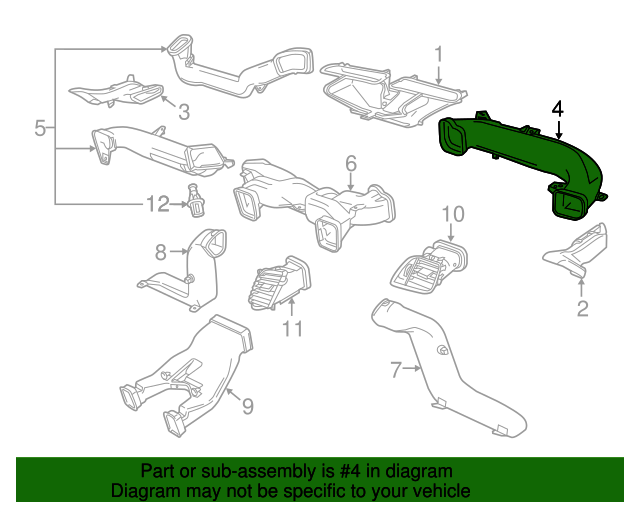 1
4
3
5
6
12
10
8
2
11
7
9

Part or sub-assembly is #4 in diagram
Diagram may not be specific to your vehicle