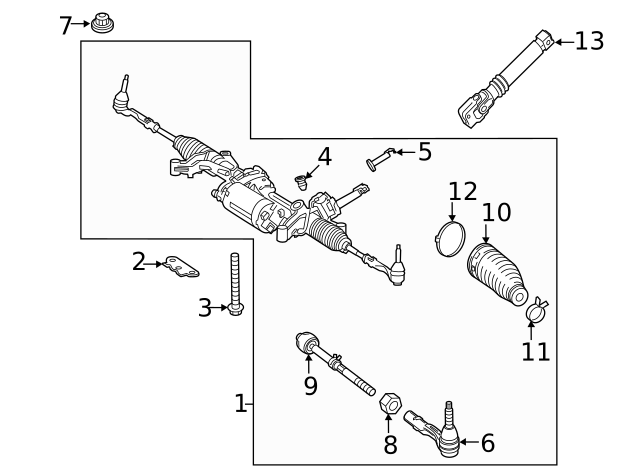 7
13
4
5
12
10
2
3
11
9
1
8
6