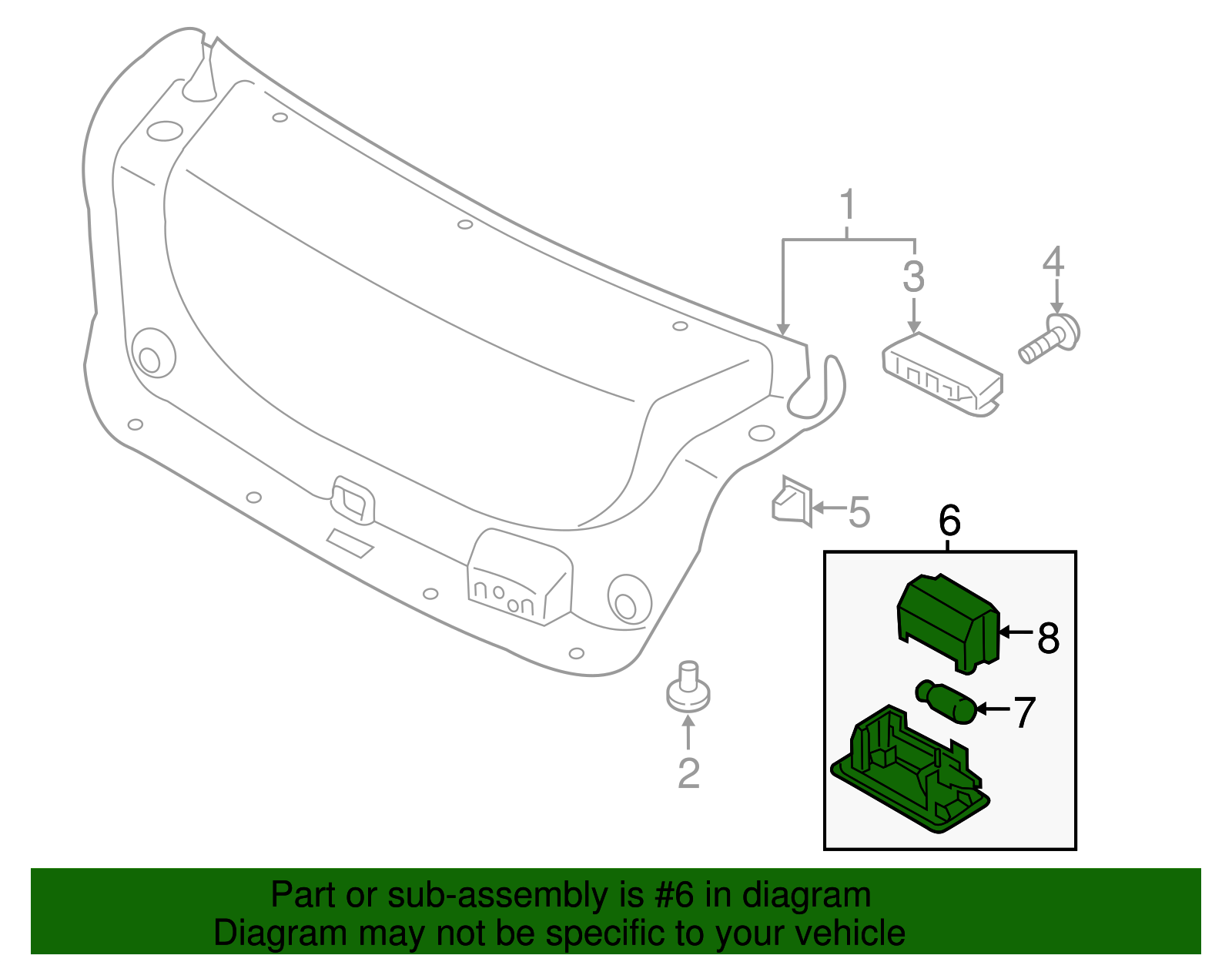 1
3
4
5
6
8
7
2

Part or sub-assembly is #6 in diagram
Diagram may not be specific to your vehicle