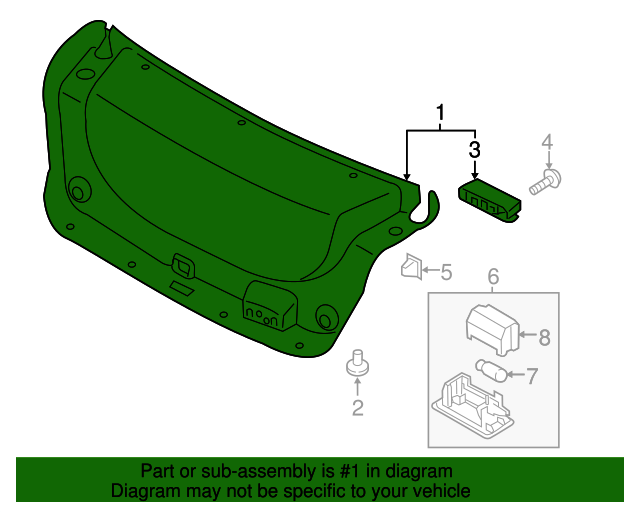 1
3
4
5
6
8
7
2

Part or sub-assembly is #1 in diagram
Diagram may not be specific to your vehicle