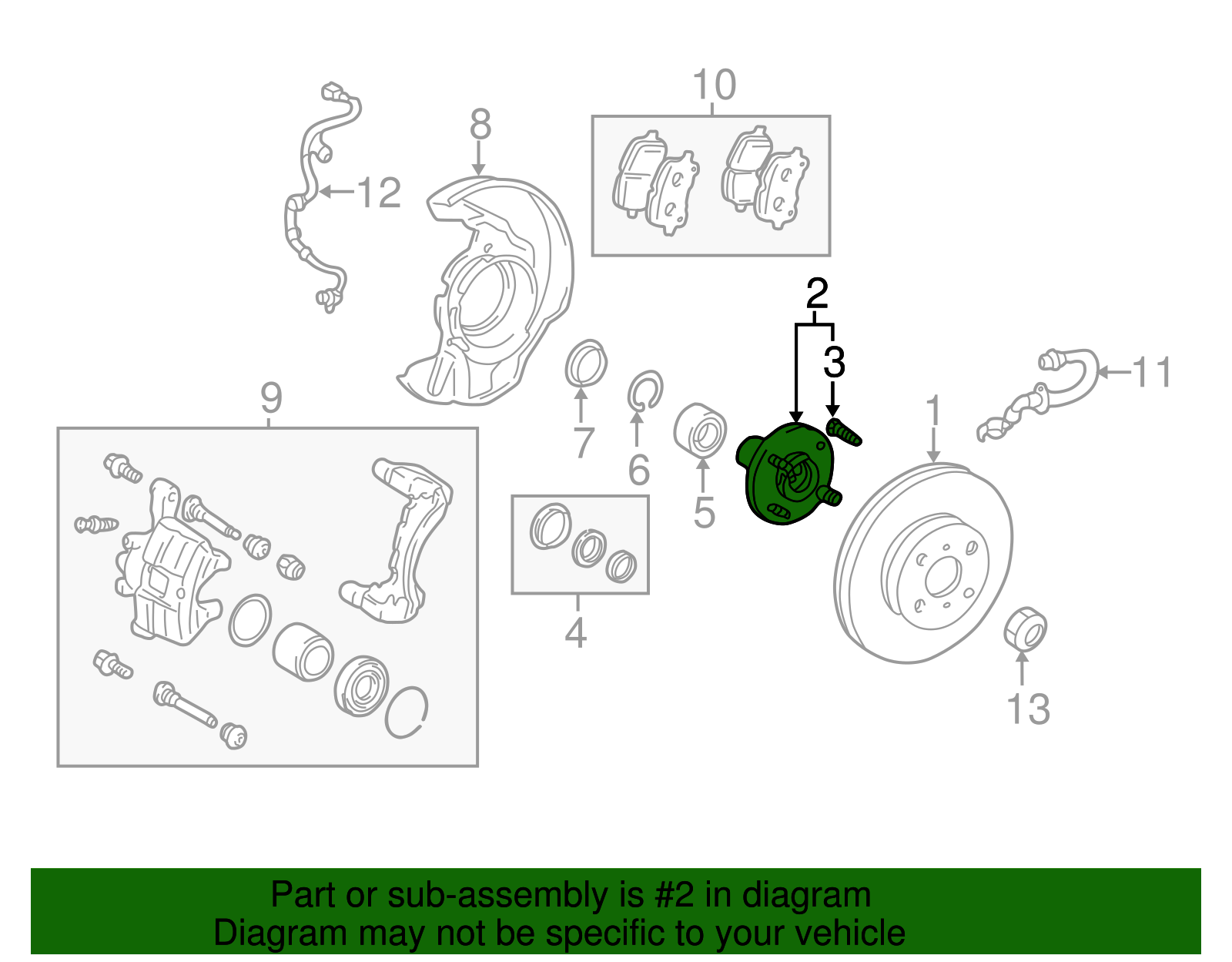 10
8
12
2
3
11
9
7
6
5
1
4
13

Part or sub-assembly is #2 in diagram
Diagram may not be specific to your vehicle