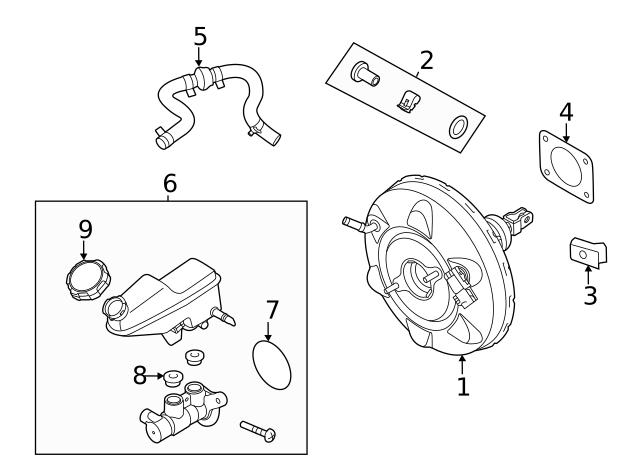 5
2
4
6
9
3
7
8
1