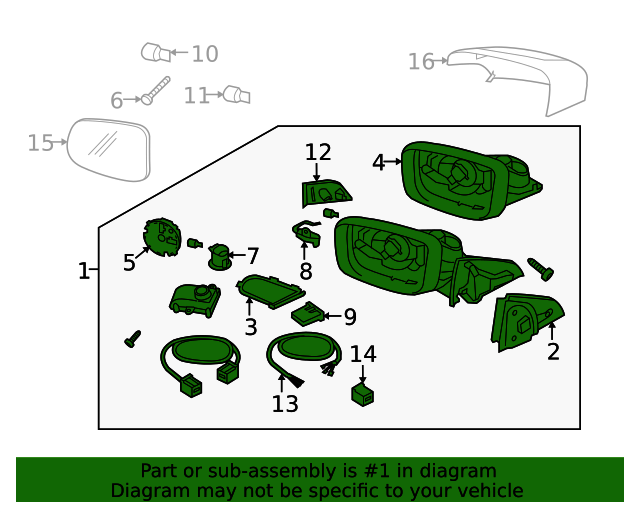 10
16
6
11
15
12
4
1
5
7
8
3
9
2
14
13

Part or sub-assembly is #1 in diagram
Diagram may not be specific to your vehicle