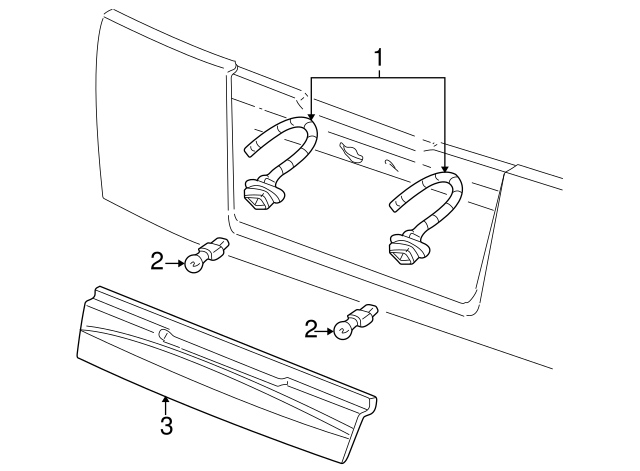 1
2
2
3