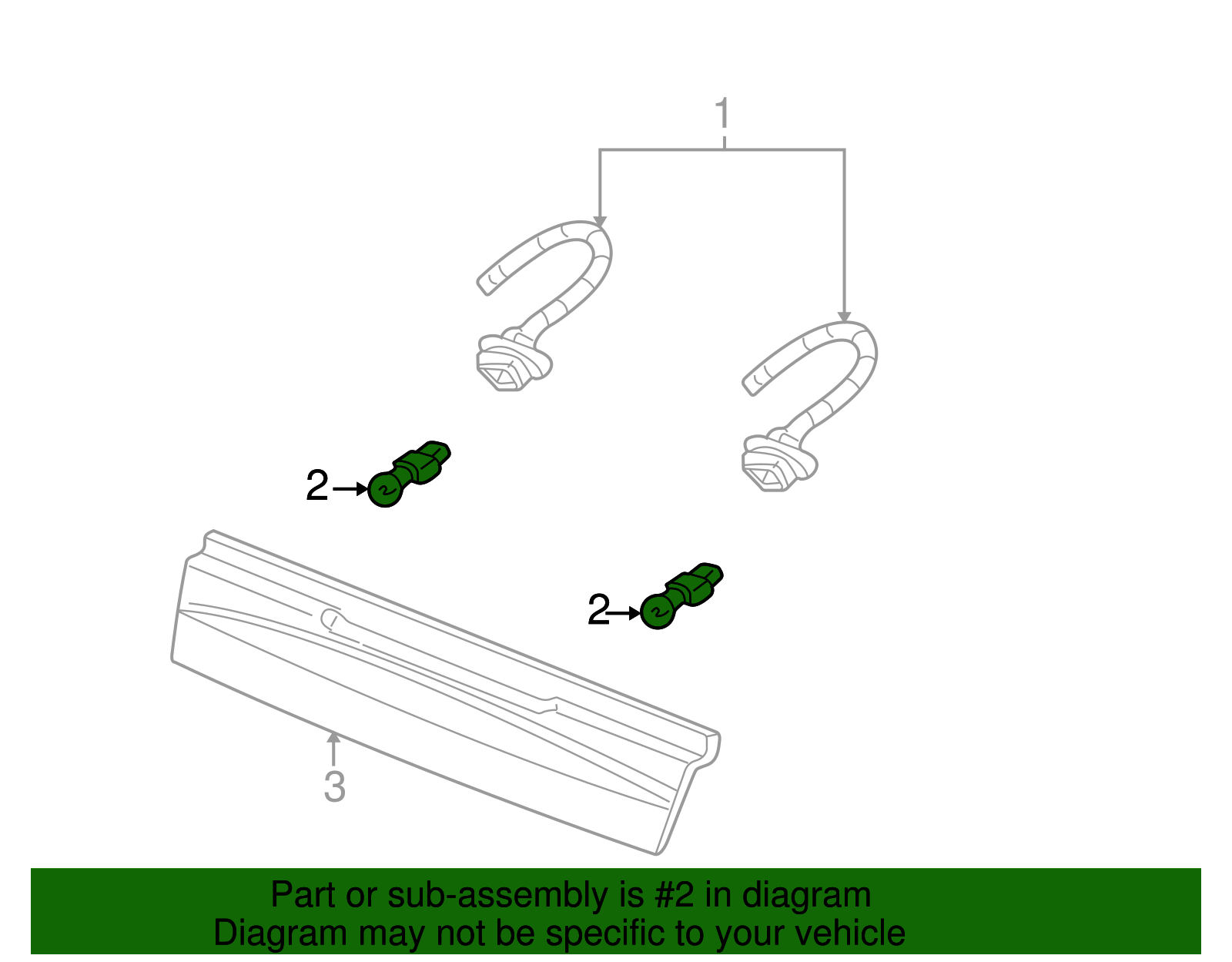 1

2

2

3

Part or sub-assembly is #2 in diagram
Diagram may not be specific to your vehicle