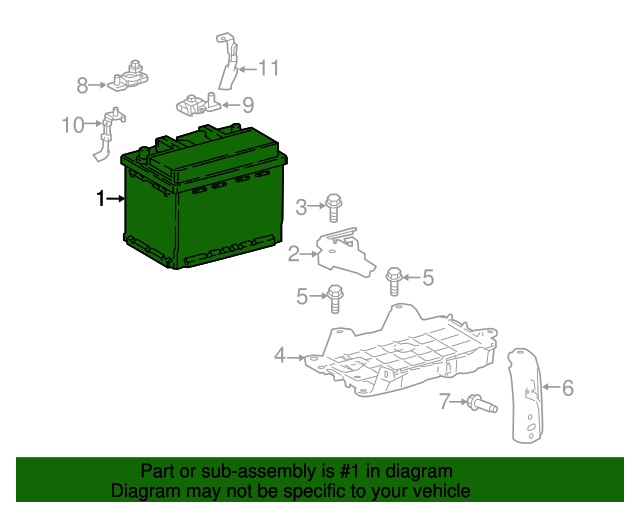 11
8
9
10
1
3
2
5
5
4
6
7

Part or sub-assembly is #1 in diagram
Diagram may not be specific to your vehicle