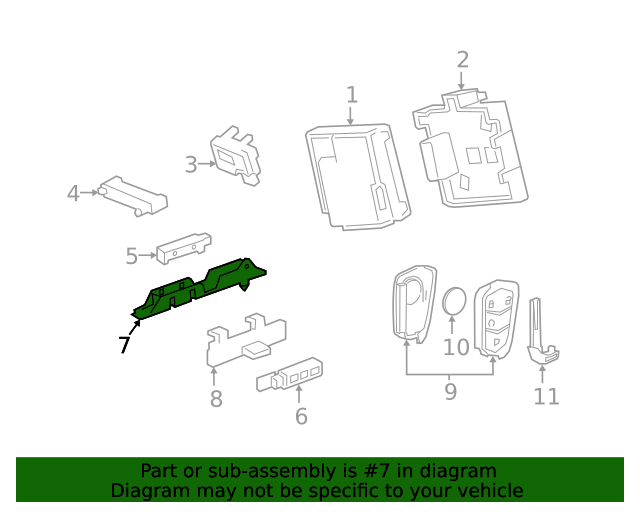 2
1
3
4
5
7
8
6
10
9
11

Part or sub-assembly is #7 in diagram
Diagram may not be specific to your vehicle