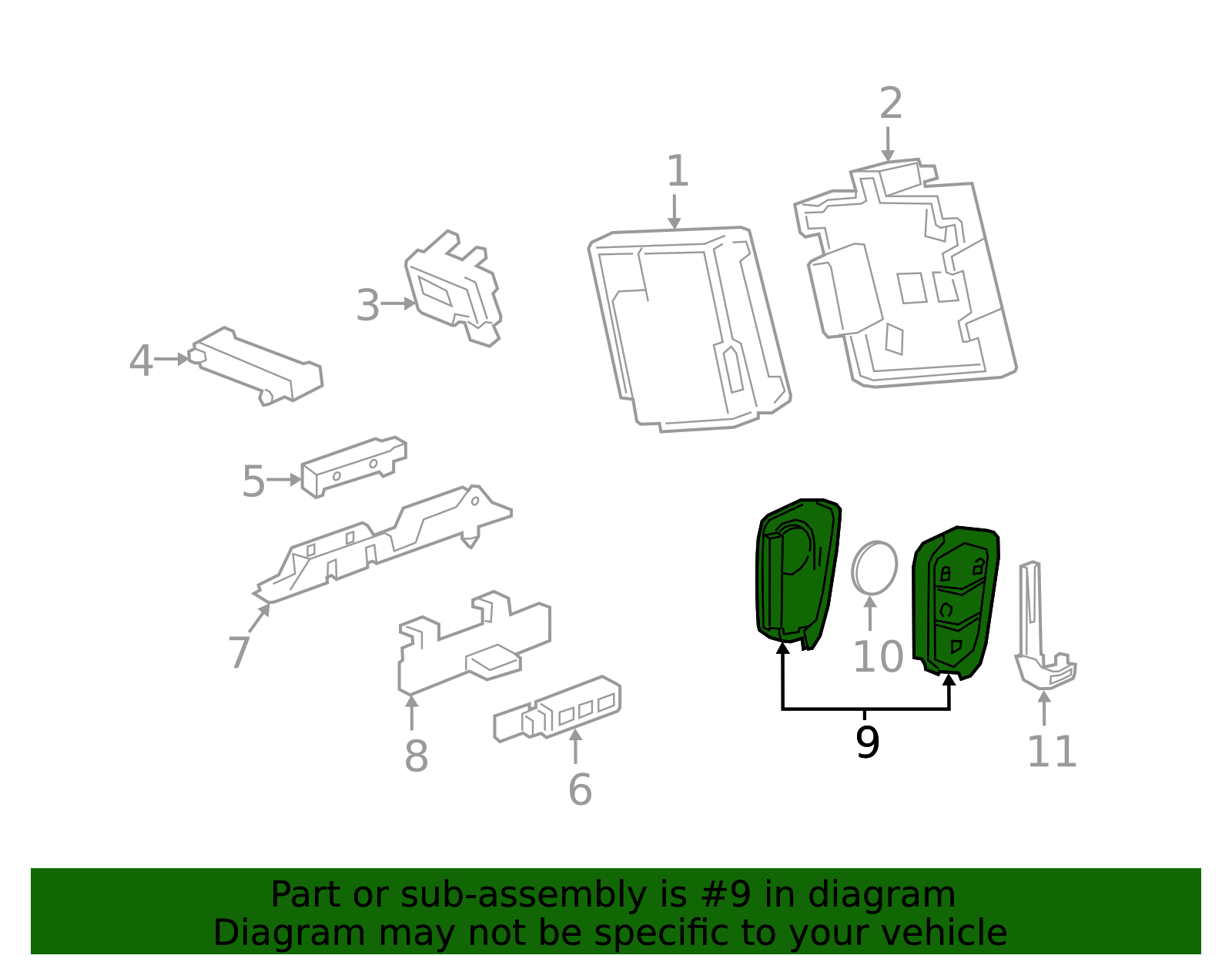 2
1
3
4
5
7
8
6
10
9
11

Part or sub-assembly is #9 in diagram
Diagram may not be specific to your vehicle