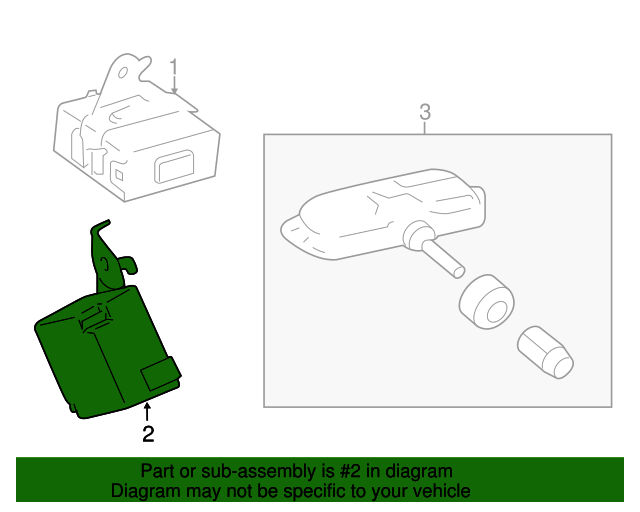 1

3

2

Part or sub-assembly is #2 in diagram
Diagram may not be specific to your vehicle