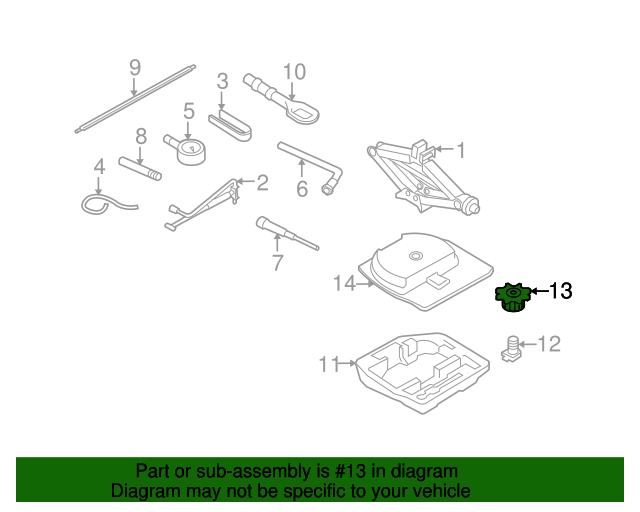 9
10
3
5
8
1
4
2
6
7
14
13
12
11

Part or sub-assembly is #13 in diagram
Diagram may not be specific to your vehicle