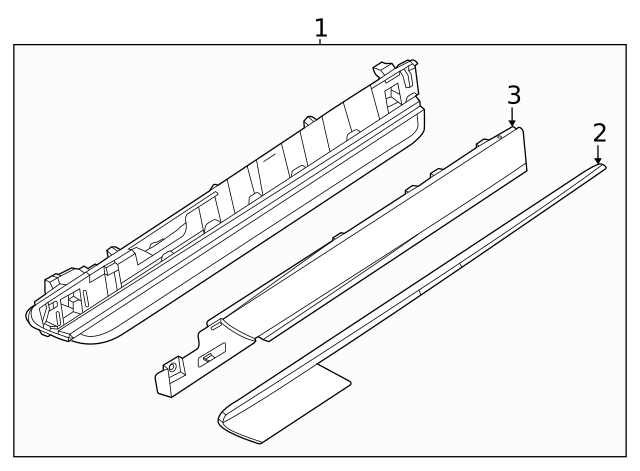 1
3
2