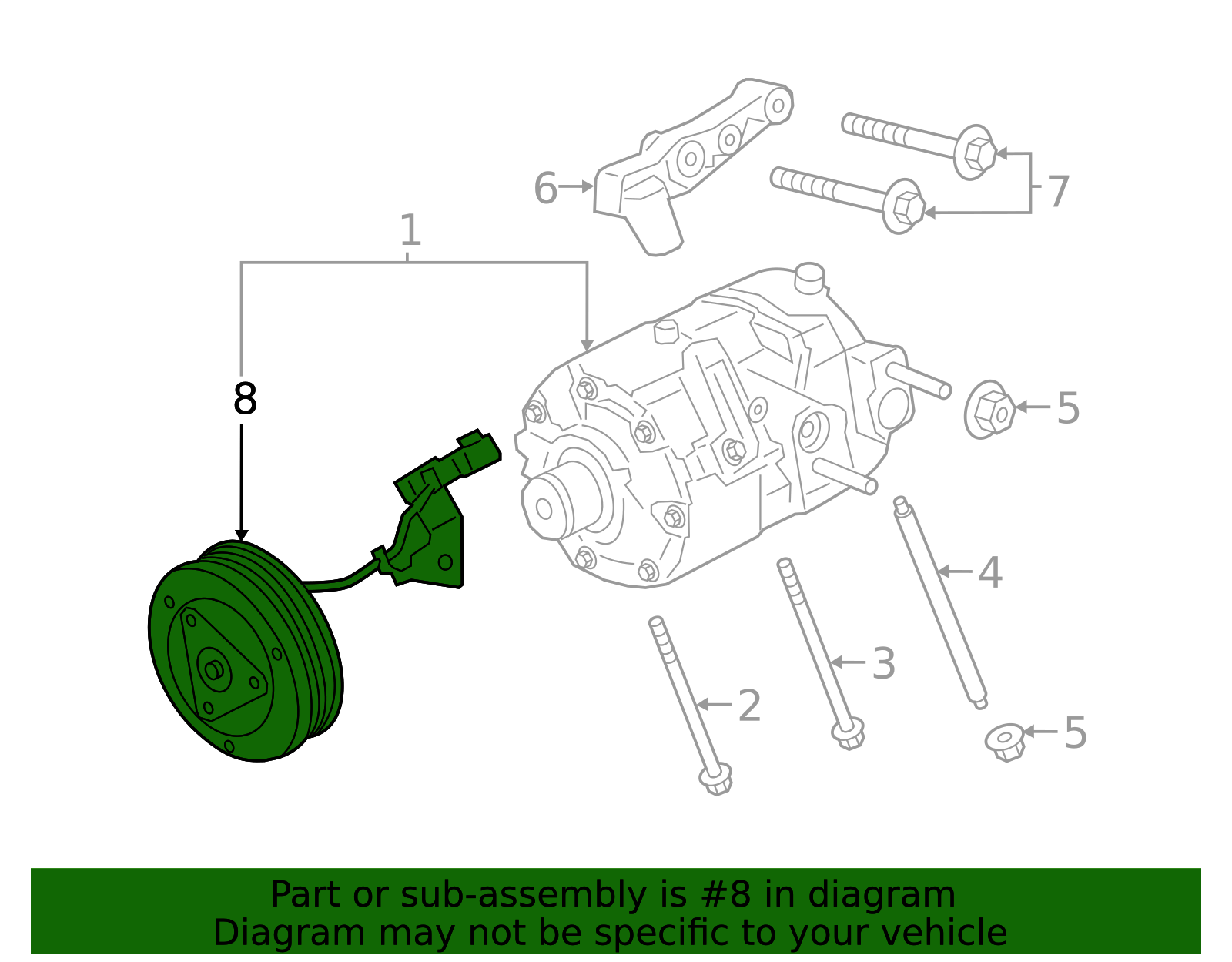 6
7
1
8
5
4
3
2
5

Part or sub-assembly is #8 in diagram
Diagram may not be specific to your vehicle