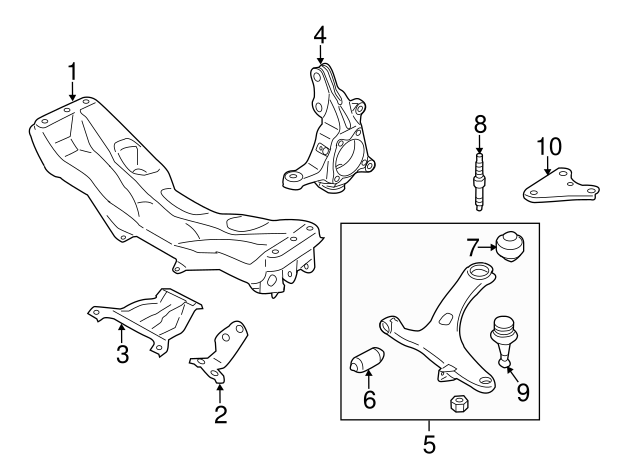 1
4
8
10
7
3
2
6
9
5