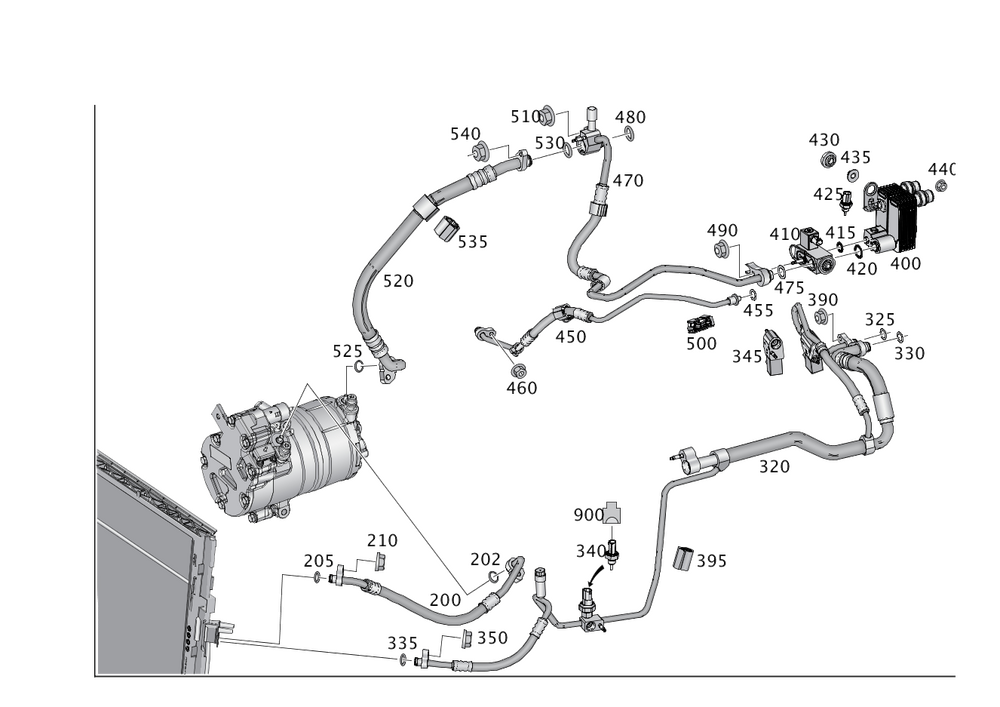 510
480
540
530
470
430
435
440
425
535
490
410
415
420
400
520
475
455
390
325
330
450
500
345
525
460
320
900
340
395
210
205
202
200
335
350