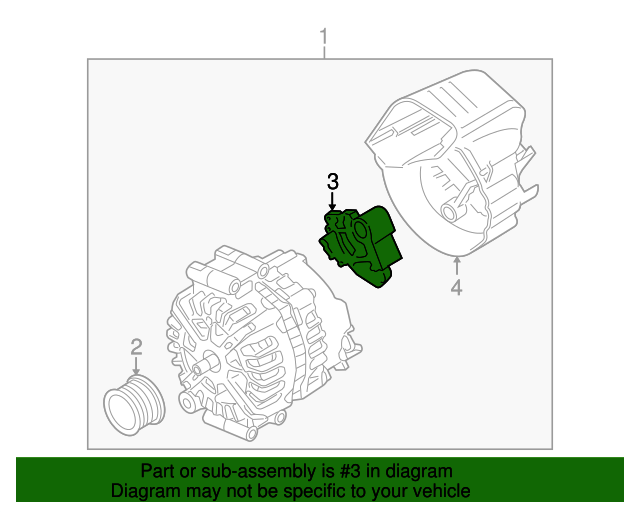 1

3

4

2

Part or sub-assembly is #3 in diagram
Diagram may not be specific to your vehicle