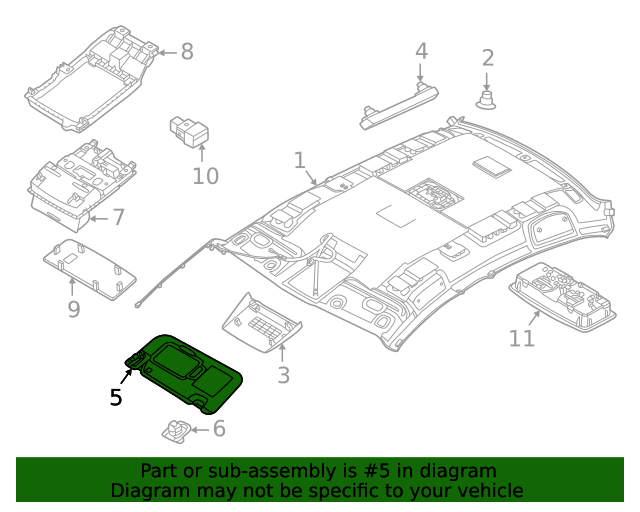 8
4
2
10
1
7
9
11
3
5
6
Part or sub-assembly is #5 in diagram
Diagram may not be specific to your vehicle