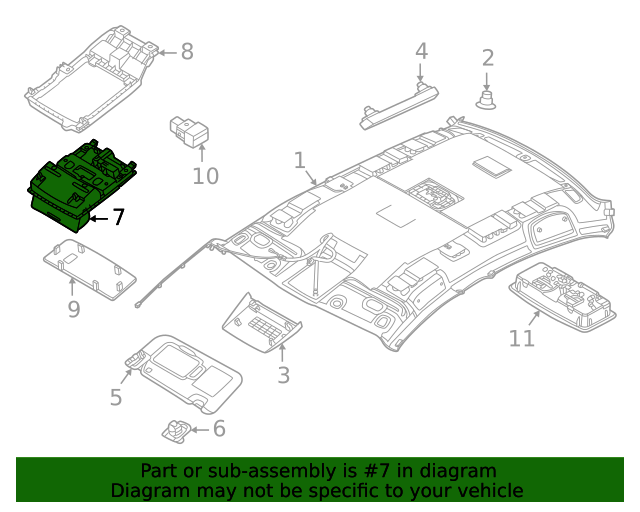 8
4
2
10
1
7
9
11
3
5
6

Part or sub-assembly is #7 in diagram
Diagram may not be specific to your vehicle