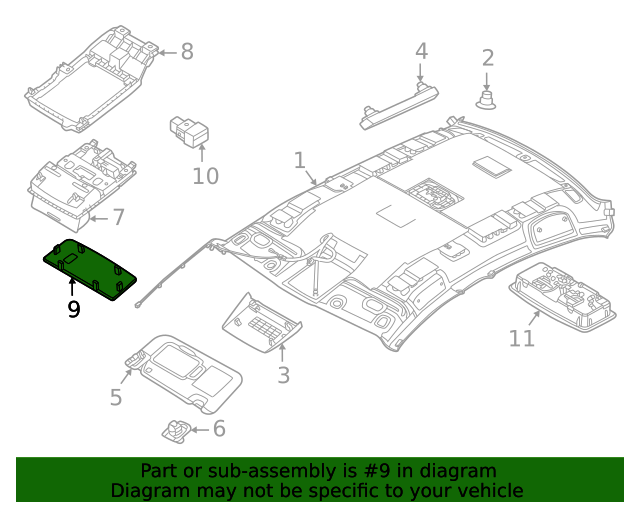 8
4
2
10
1
7
9
11
3
5
6

Part or sub-assembly is #9 in diagram
Diagram may not be specific to your vehicle