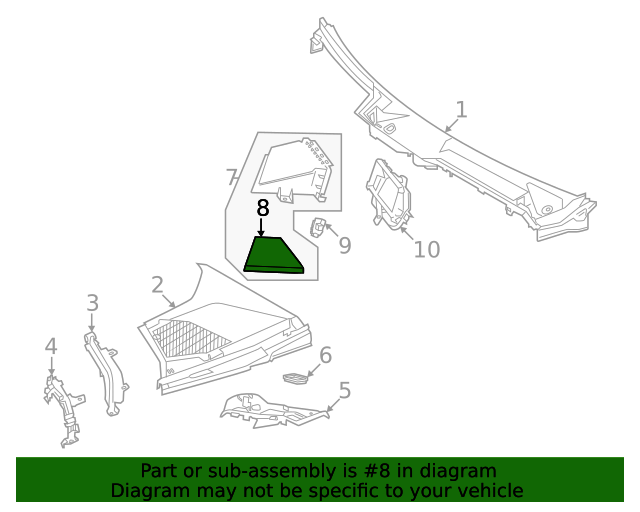 1
7
8
9
10
2
3
4
6
5

Part or sub-assembly is #8 in diagram
Diagram may not be specific to your vehicle