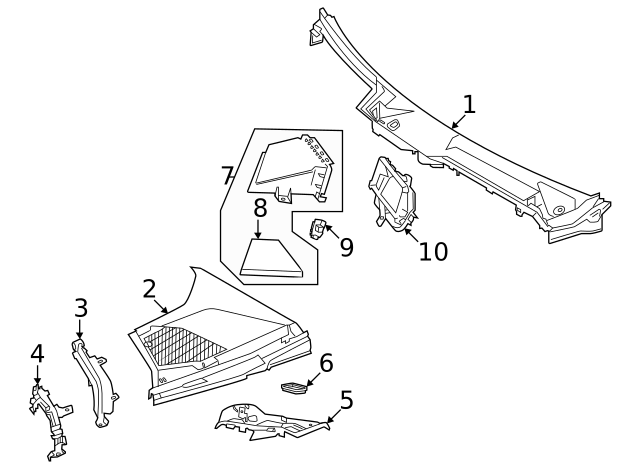 1
7
8
9
10
2
3
4
6
5