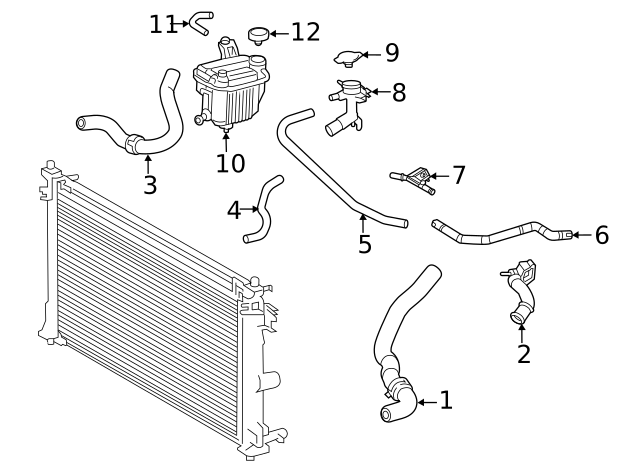 11
12
9
8
3
10
7
4
5
6
2
1