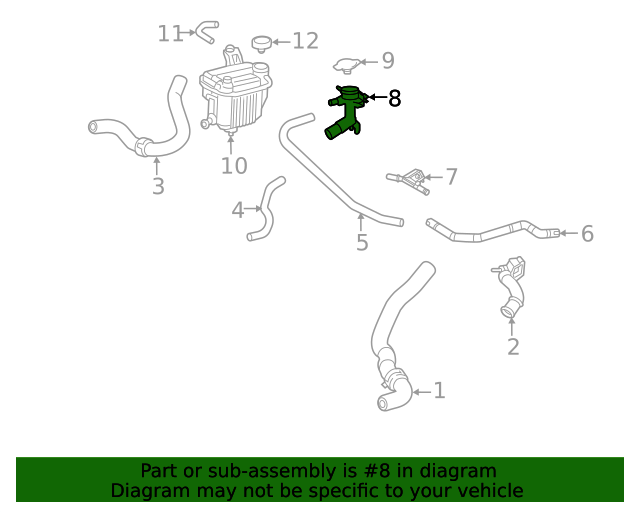 11
12
9
8
3
10
7
4
5
6
2
1

Part or sub-assembly is #8 in diagram
Diagram may not be specific to your vehicle