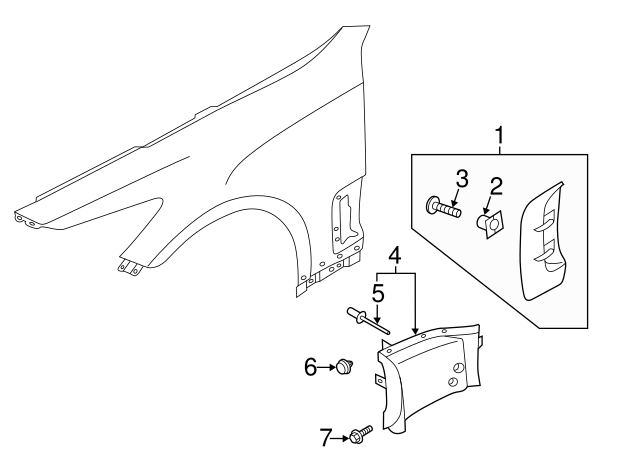 1
3
2
4
5
6
7