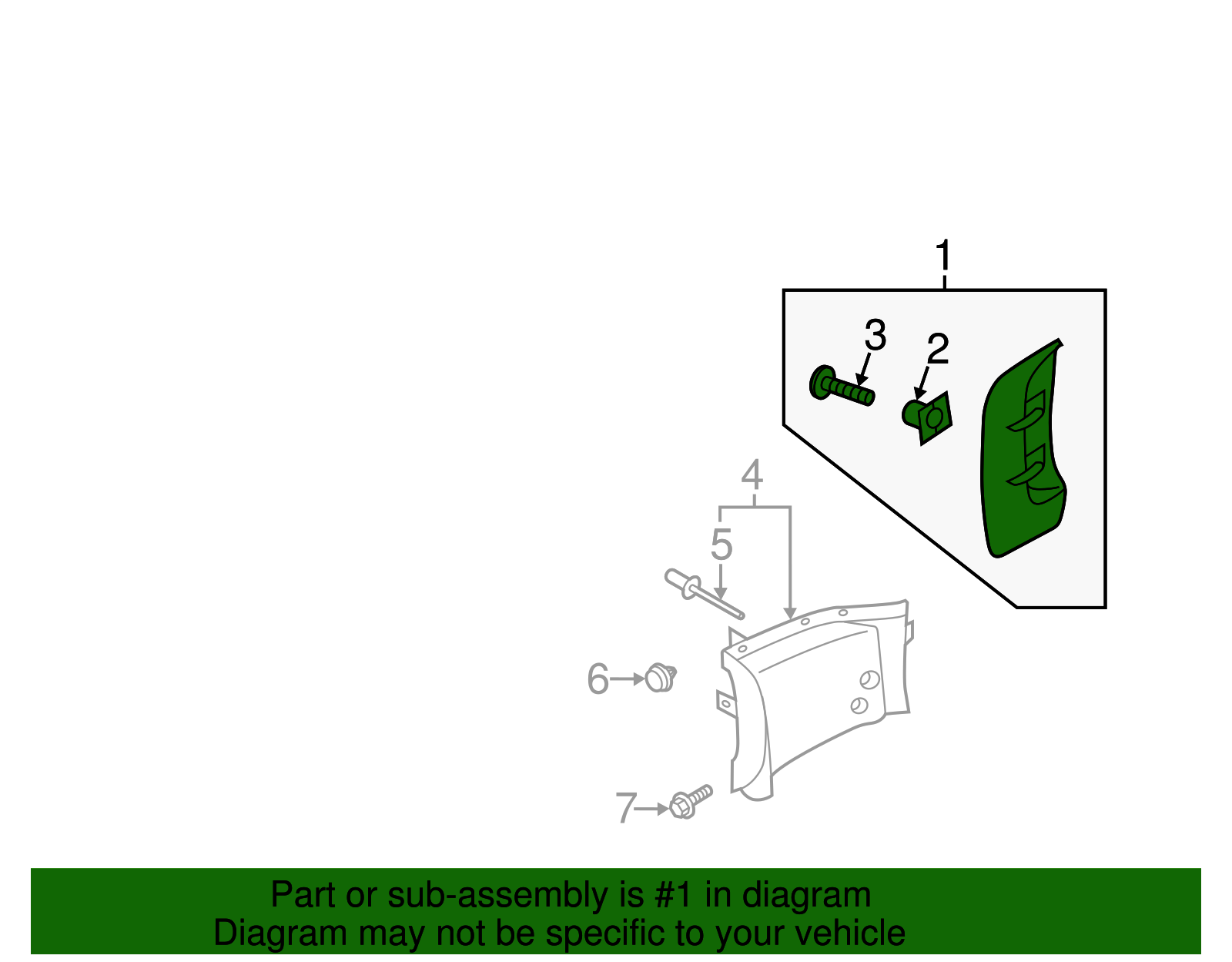 1
3
2
4
5
6
7

Part or sub-assembly is #1 in diagram
Diagram may not be specific to your vehicle