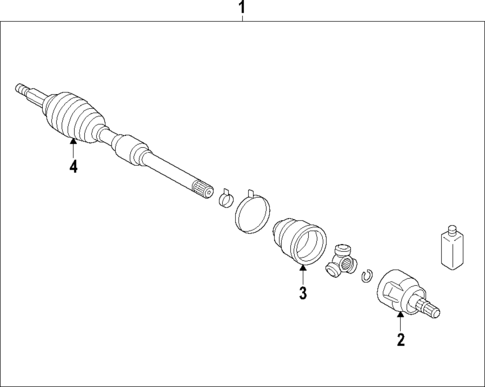 1

4

3

2