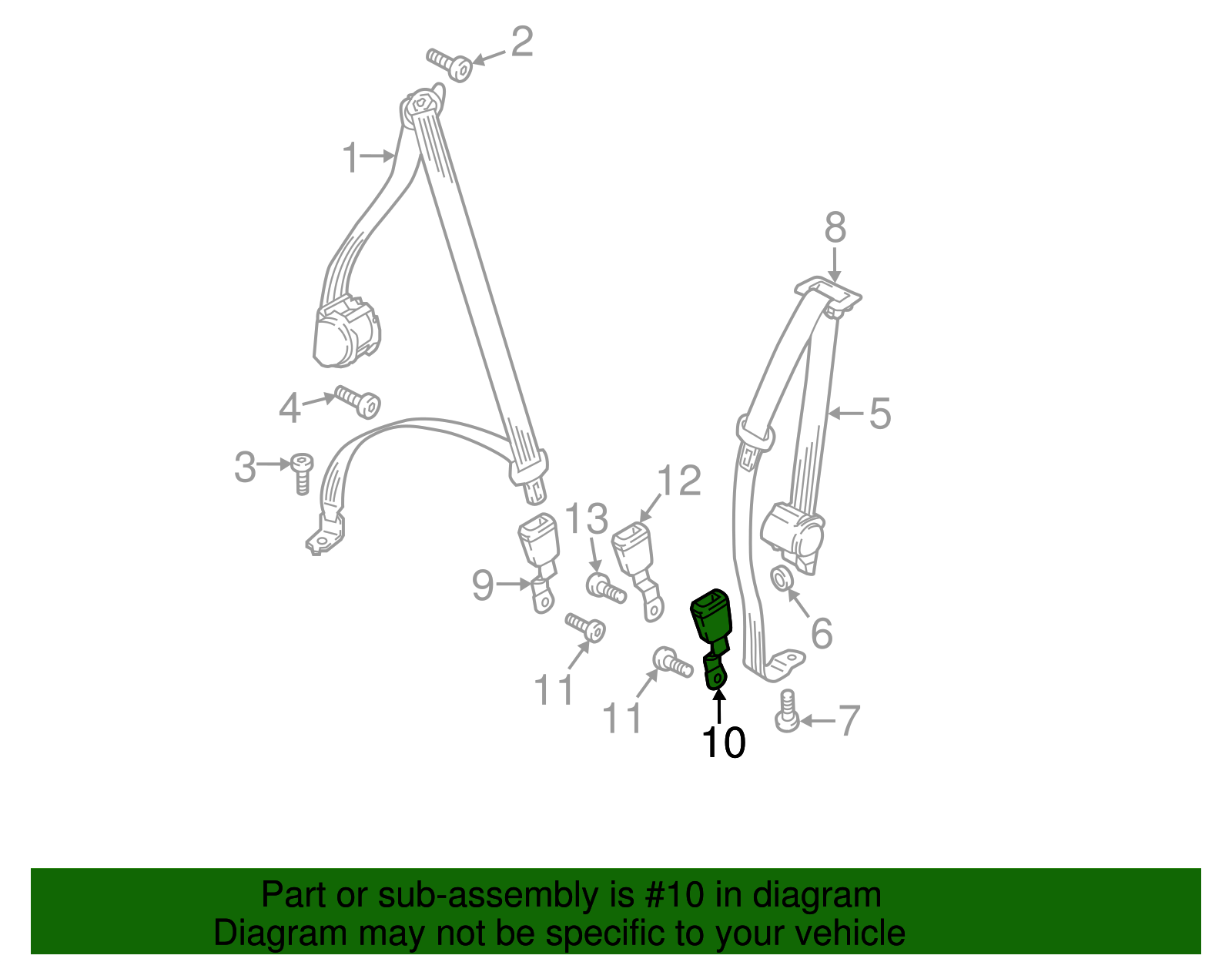 2
1
8
4
5
3
12
13
9
6
11
11
7
10

Part or sub-assembly is #10 in diagram
Diagram may not be specific to your vehicle