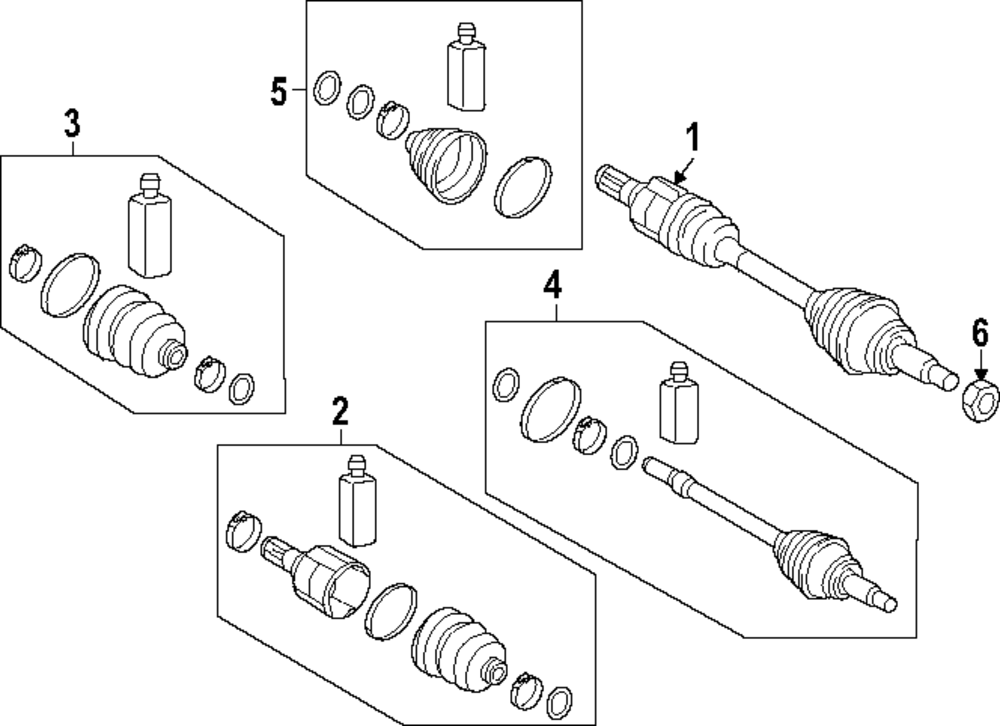 5
3
1
4
6
2