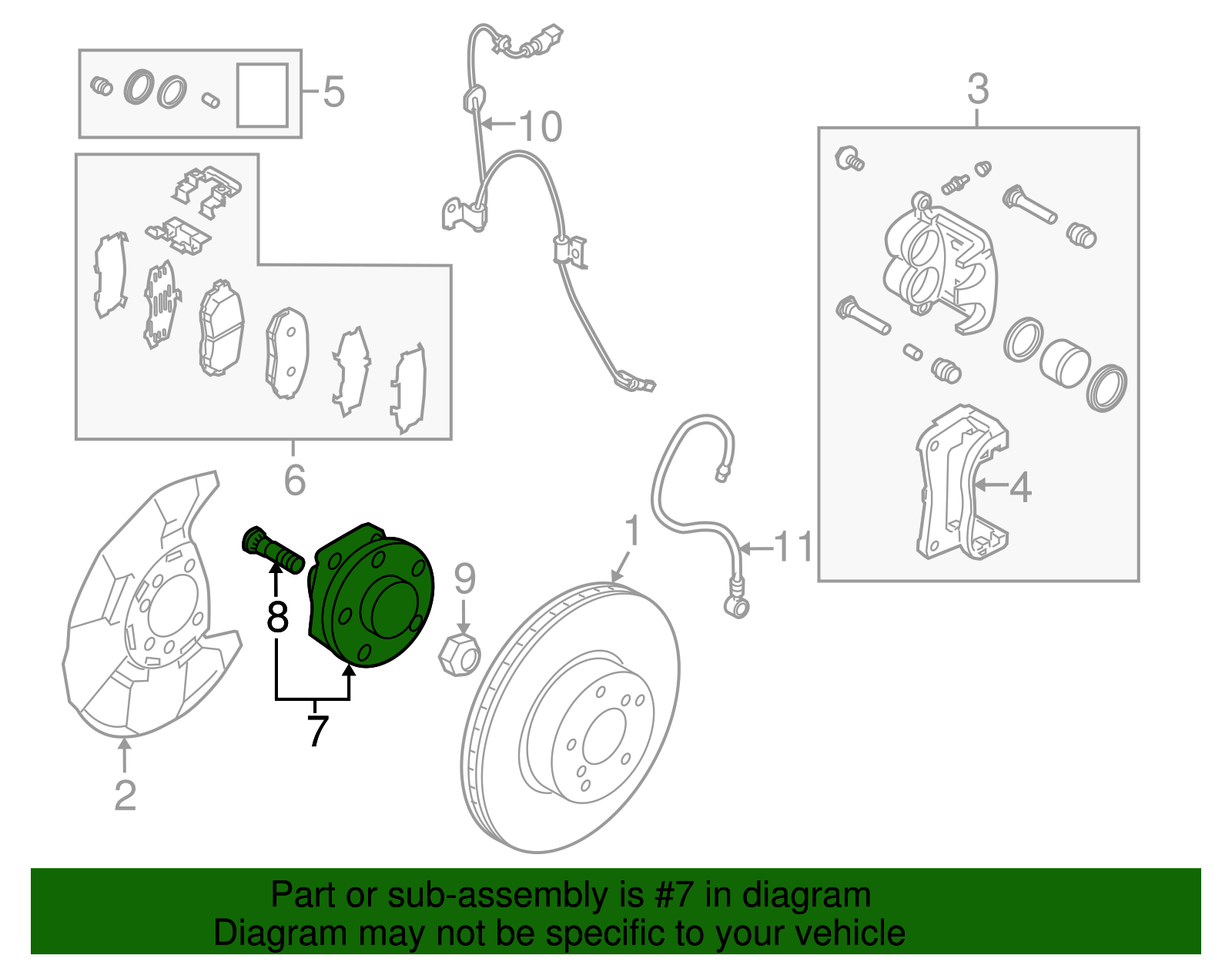 5
10
3
6
4
1
11
8
9
7
2

Part or sub-assembly is #7 in diagram
Diagram may not be specific to your vehicle