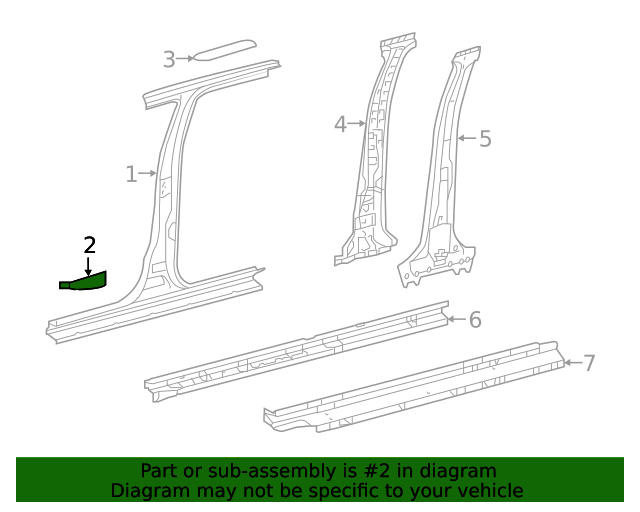 3
4
5
1
2
6
7
Part or sub-assembly is #2 in diagram
Diagram may not be specific to your vehicle