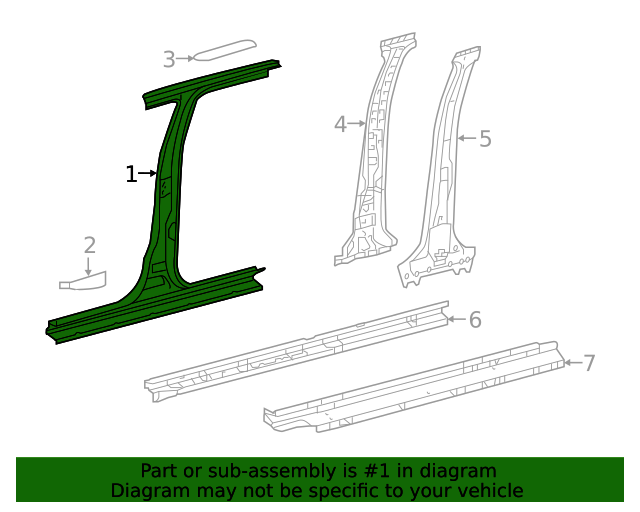 3
4
5
1
2
6
7

Part or sub-assembly is #1 in diagram
Diagram may not be specific to your vehicle