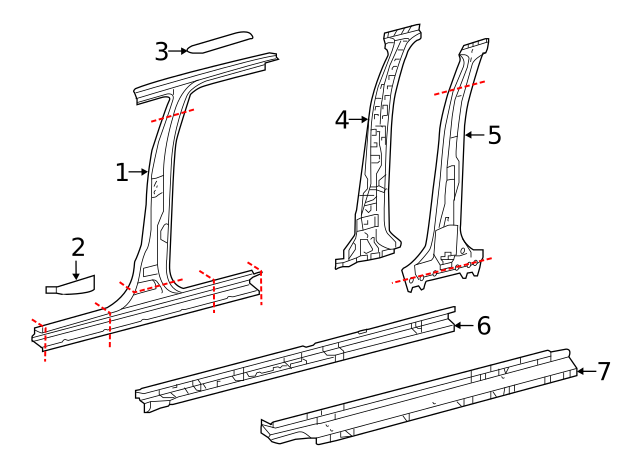 3
4
5
1
2
6
7