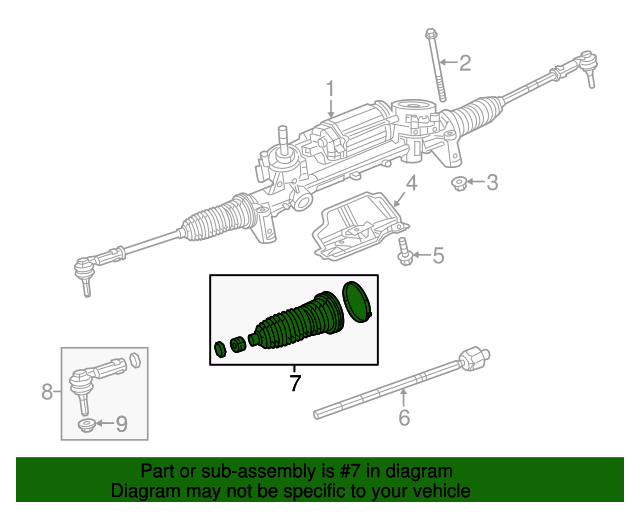 1
2
3
4
5
7
8
9
6

Part or sub-assembly is #7 in diagram
Diagram may not be specific to your vehicle