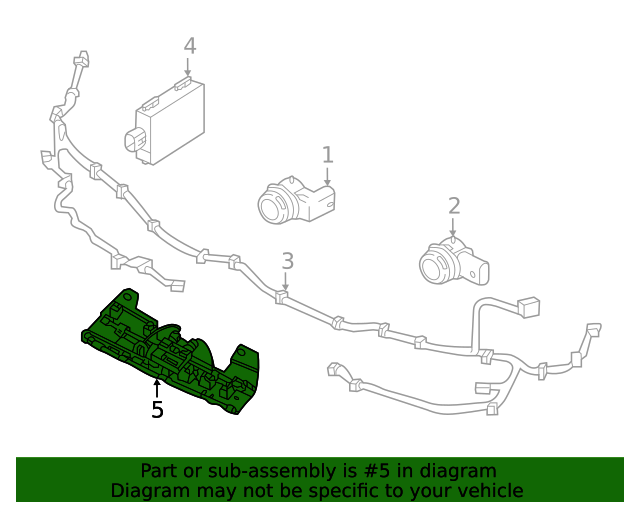 4
1
2
3
5

Part or sub-assembly is #5 in diagram
Diagram may not be specific to your vehicle