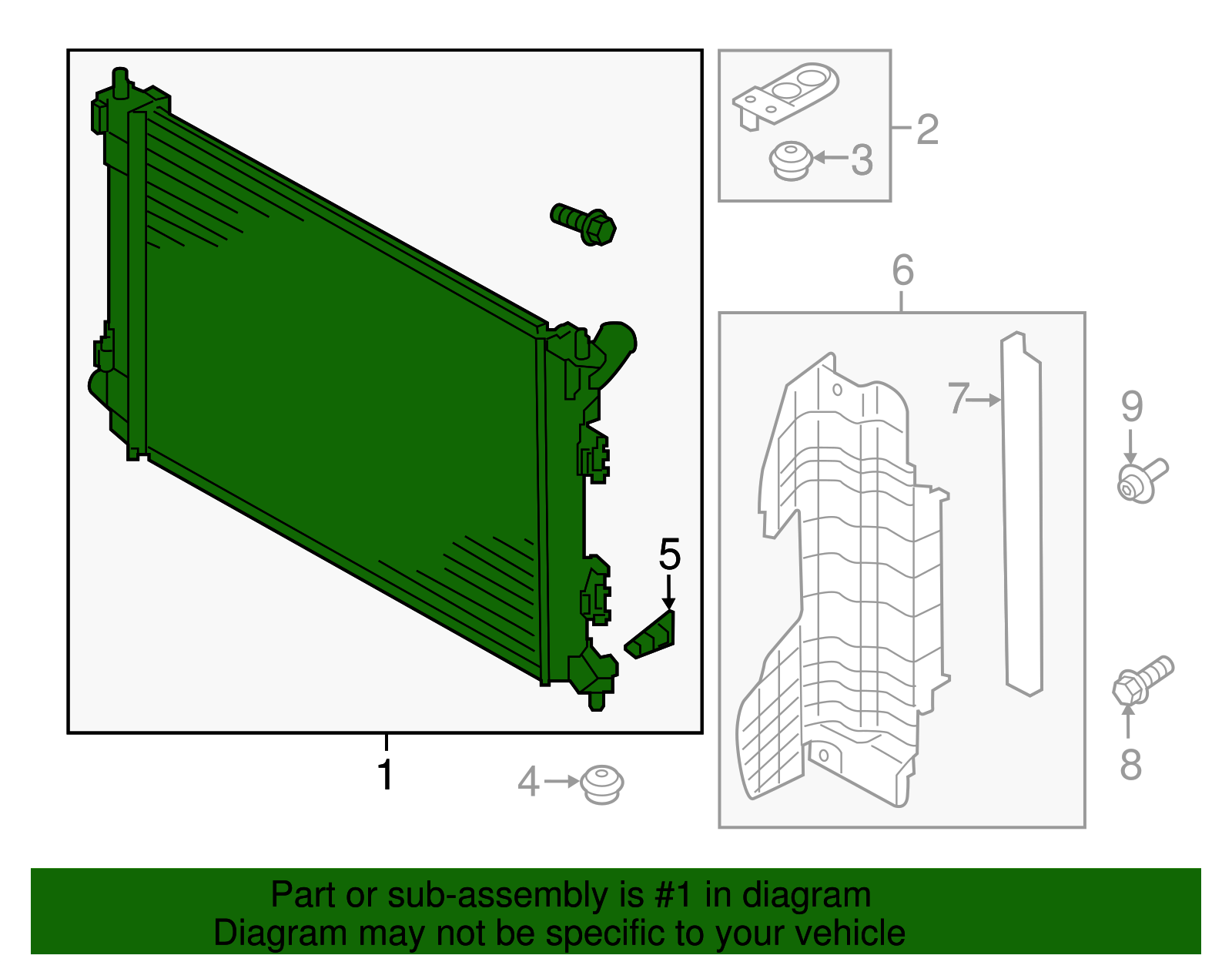 2
3
6
7
9
5
8
1
4

Part or sub-assembly is #1 in diagram
Diagram may not be specific to your vehicle