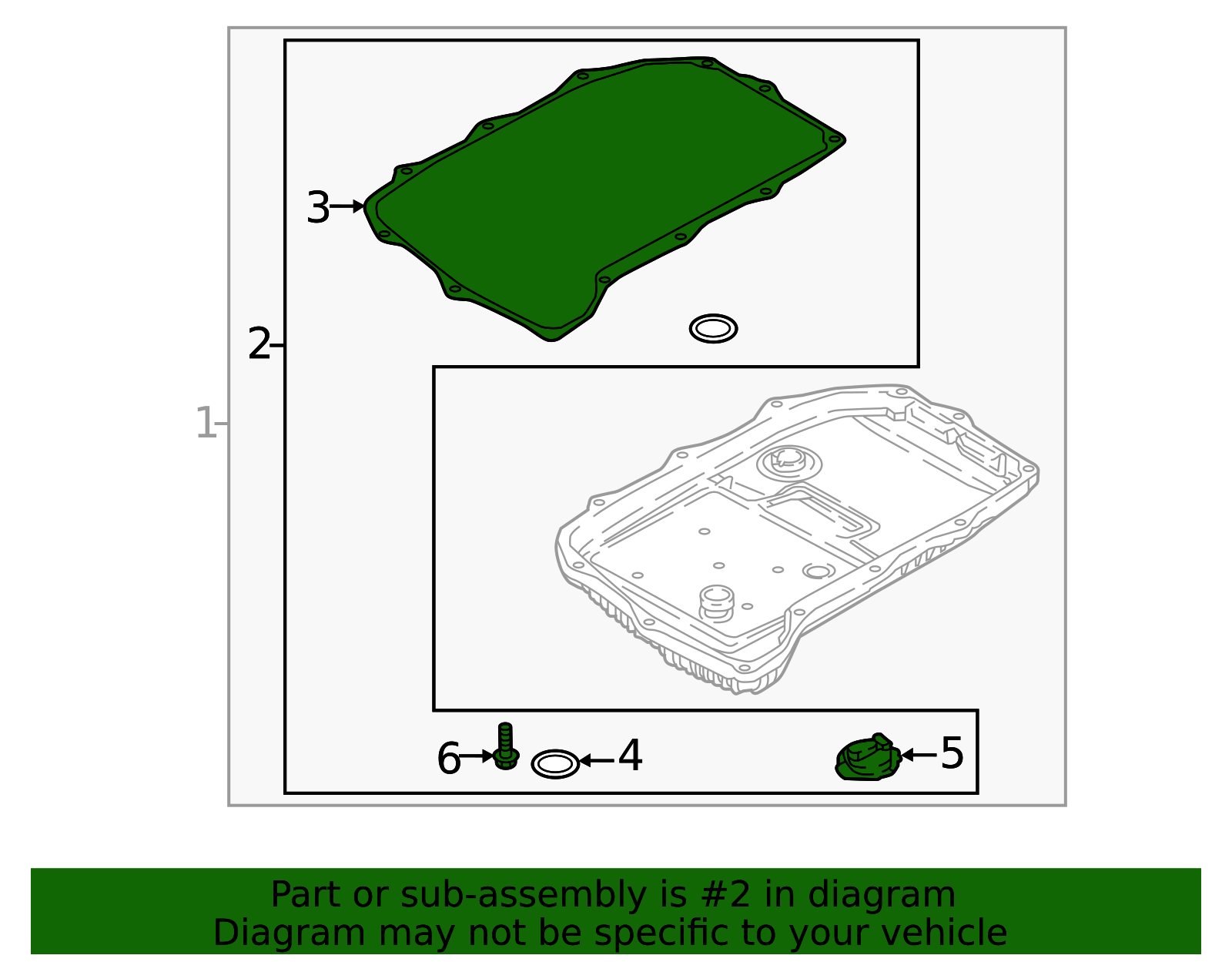 3
2
1
6
4
5

Part or sub-assembly is #2 in diagram
Diagram may not be specific to your vehicle