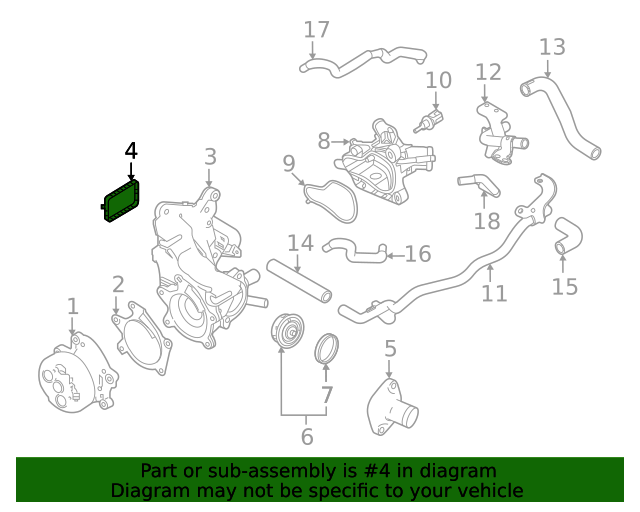 17
13
10
12
4
3
8
9
18
14
16
11
15
2
1
5
7
6

Part or sub-assembly is #4 in diagram
Diagram may not be specific to your vehicle