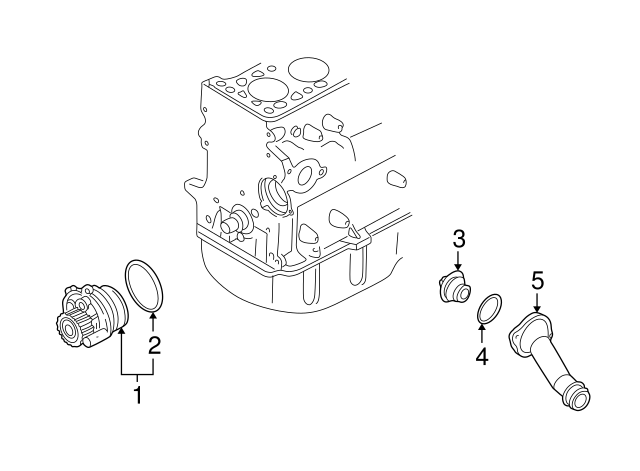 3
5
2
4
1