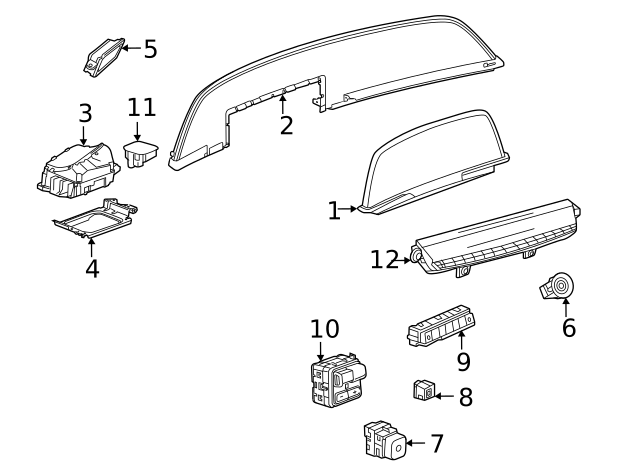 5
3
11
2
1
4
12
6
10
9
8
7