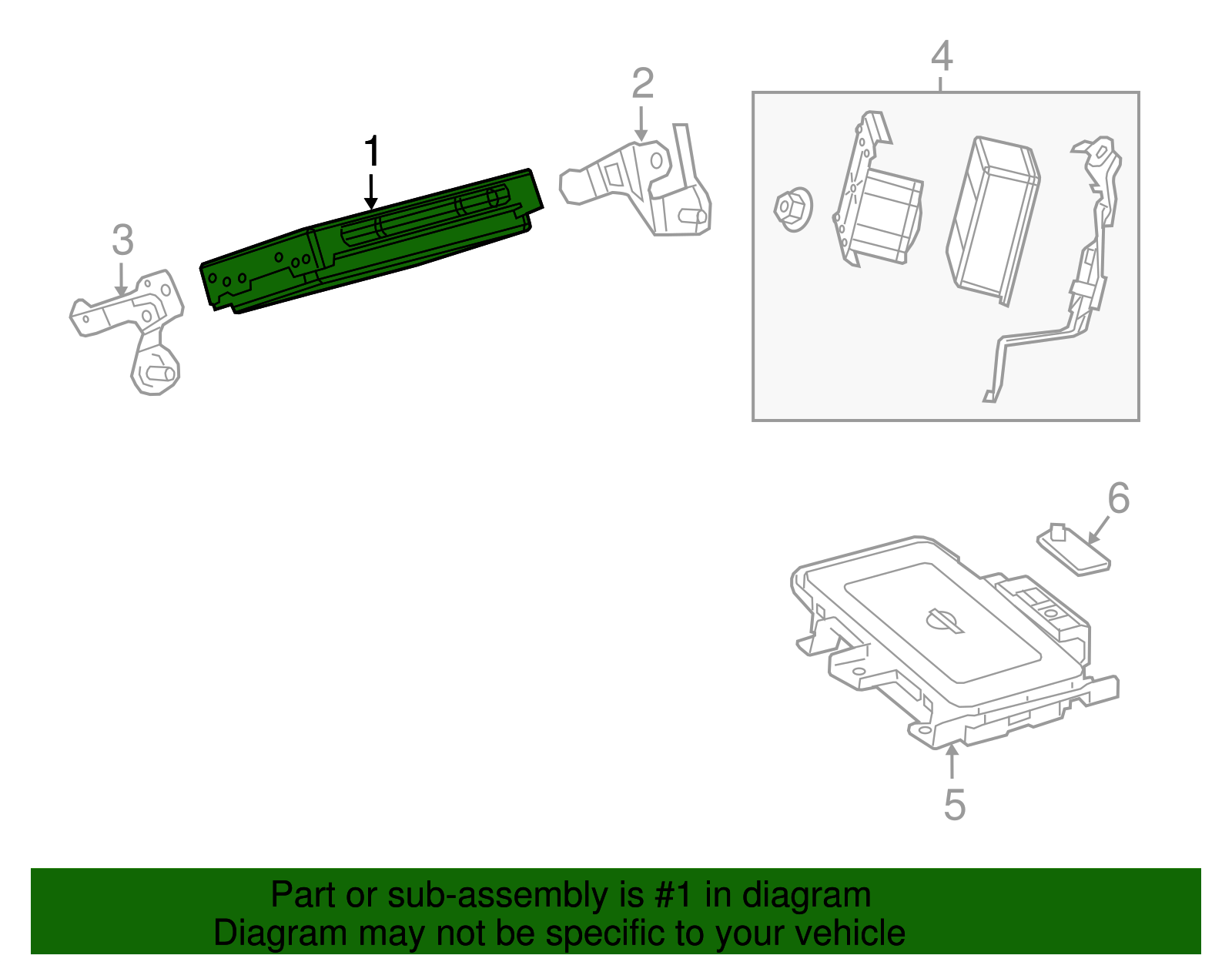 4
2
1
3
6
5
Part or sub-assembly is #1 in diagram
Diagram may not be specific to your vehicle