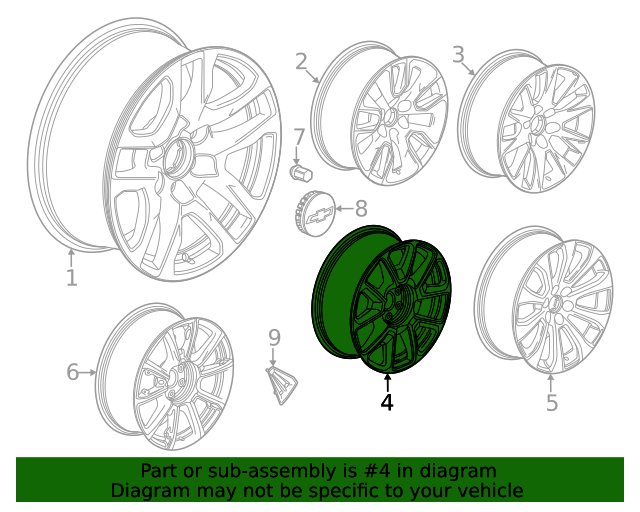 2
3
7
8
1
4
5
6
9

Part or sub-assembly is #4 in diagram
Diagram may not be specific to your vehicle