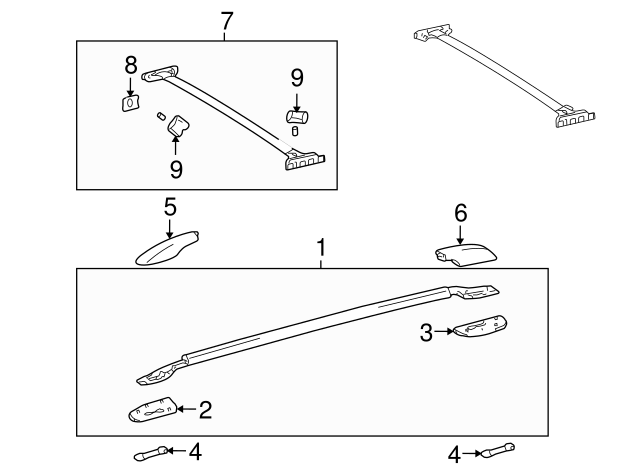 7
8
9
9
5
6
1
3
2
4
4