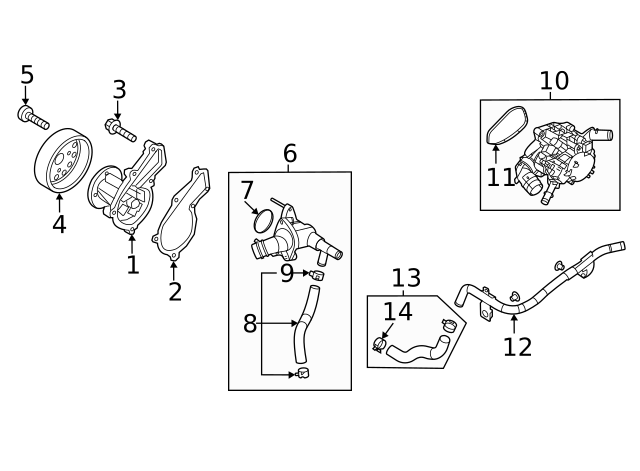 5
3
4
1
2
6
7
9
8
10
11
13
14
12