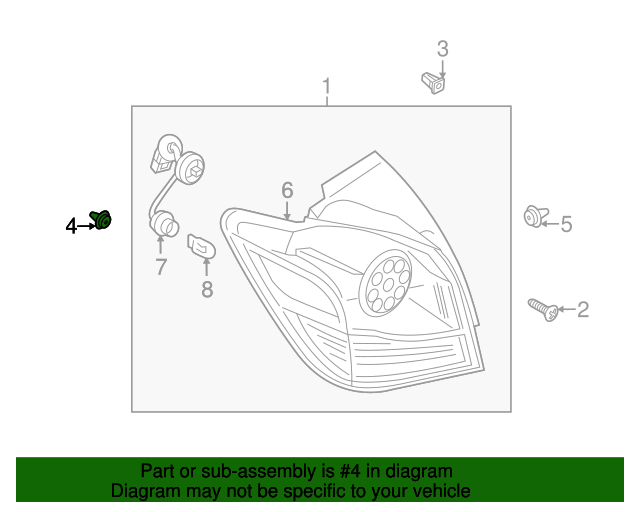 3

1

6

4

5

7

8

2

Part or sub-assembly is #4 in diagram
Diagram may not be specific to your vehicle