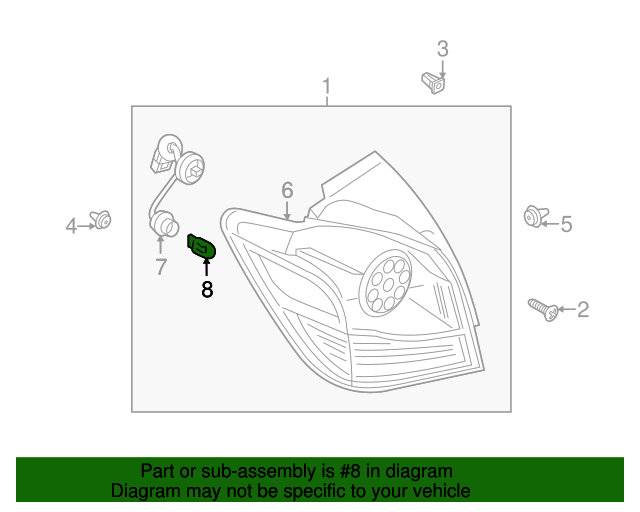 3
1
6
4
5
7
8
2
Part or sub-assembly is #8 in diagram
Diagram may not be specific to your vehicle