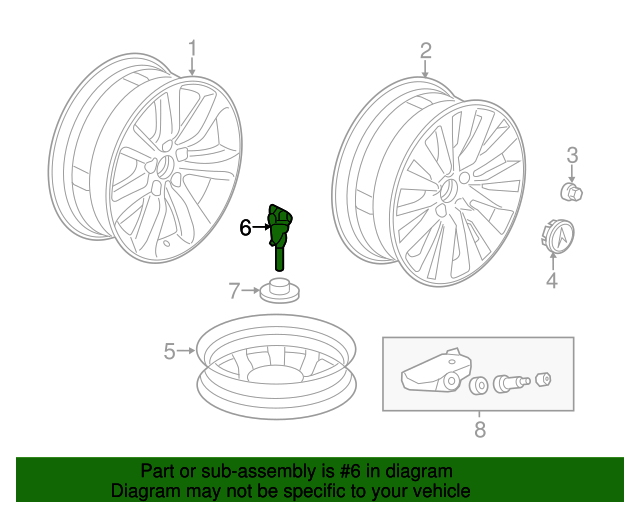 1

2

3

6

4

7

5

8

Part or sub-assembly is #6 in diagram
Diagram may not be specific to your vehicle